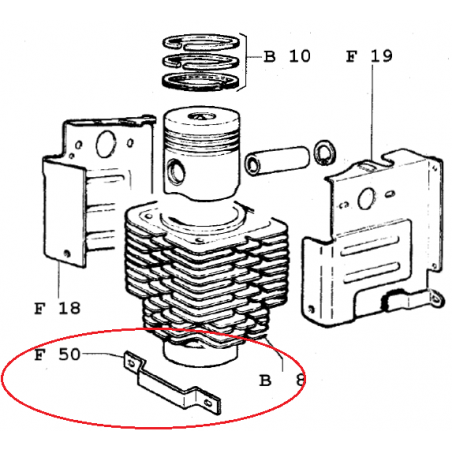 B 10
F 19
F 18
F 50
B 8